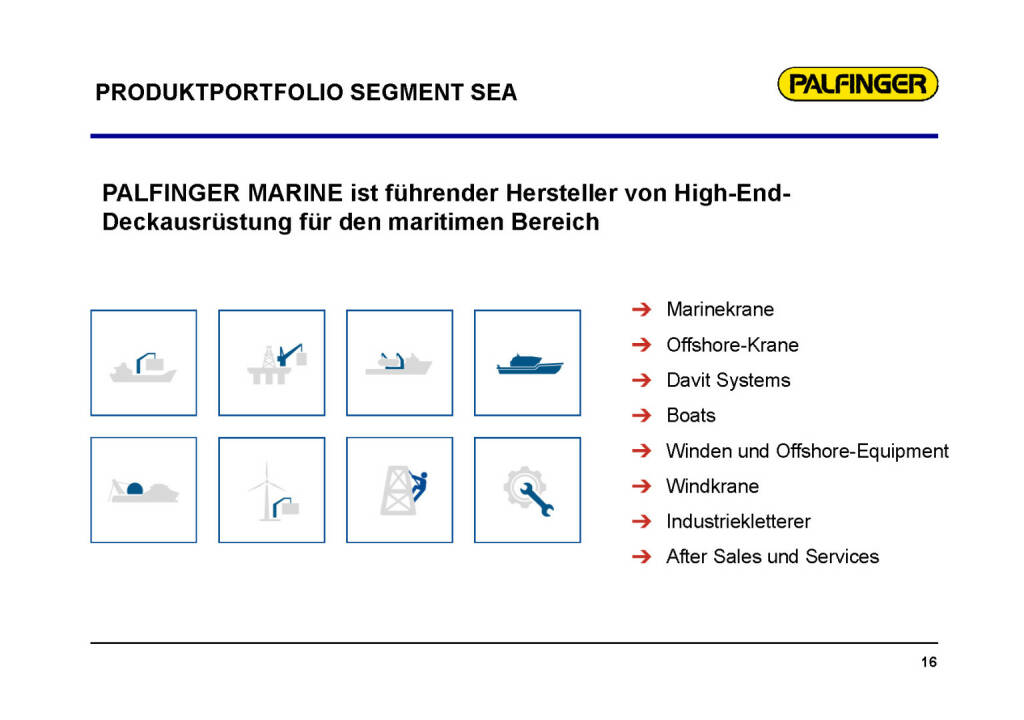 PRODUKTPORTFOLIO SEGMENT SEA

PALFINGER

PALFINGER MARINE ist führender Hersteller von High-End-Deckausrüstung für den maritimen Bereich

➔ Marinekrane
➔ Offshore-Krane
➔ Davit Systems
➔ Boats
➔ Winden und Offshore-Equipment
➔ Windkrane
➔ Industriekletterer
➔ After Sales und Services

16